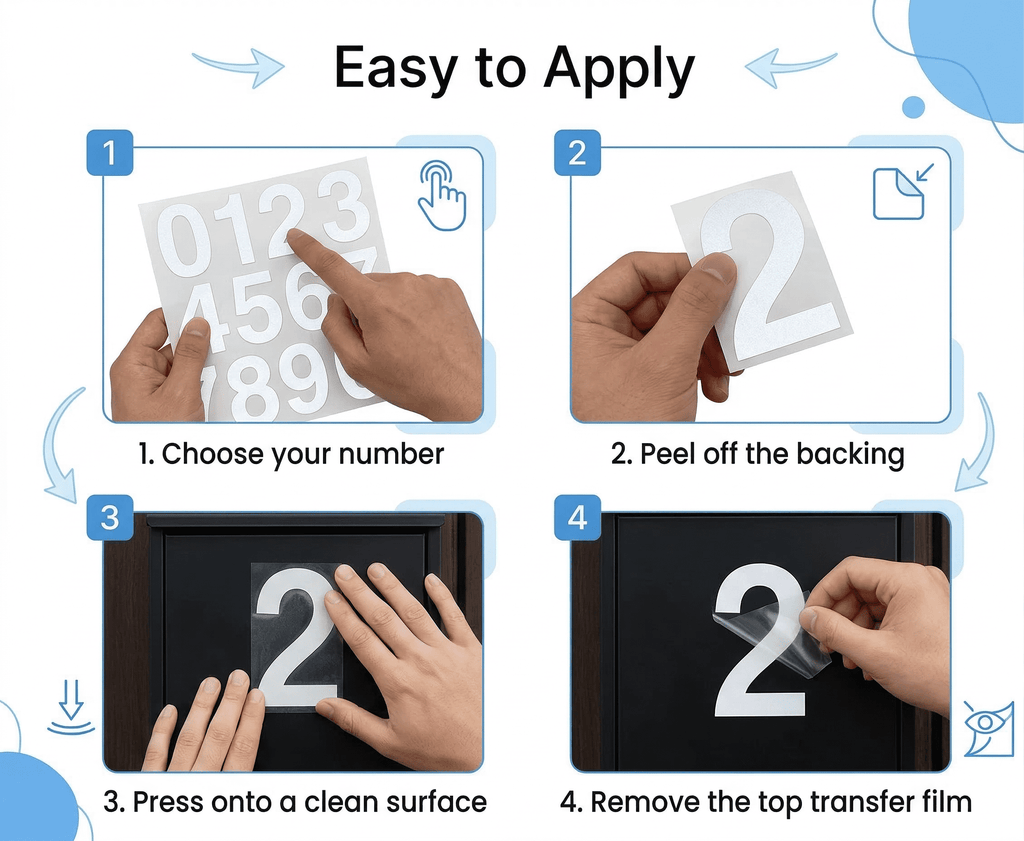 Easy to Apply

1

0123
4567
7890

1. Choose your number

2

2

2. Peel off the backing

3

2

3. Press onto a clean surface

4

2

4. Remove the top transfer film