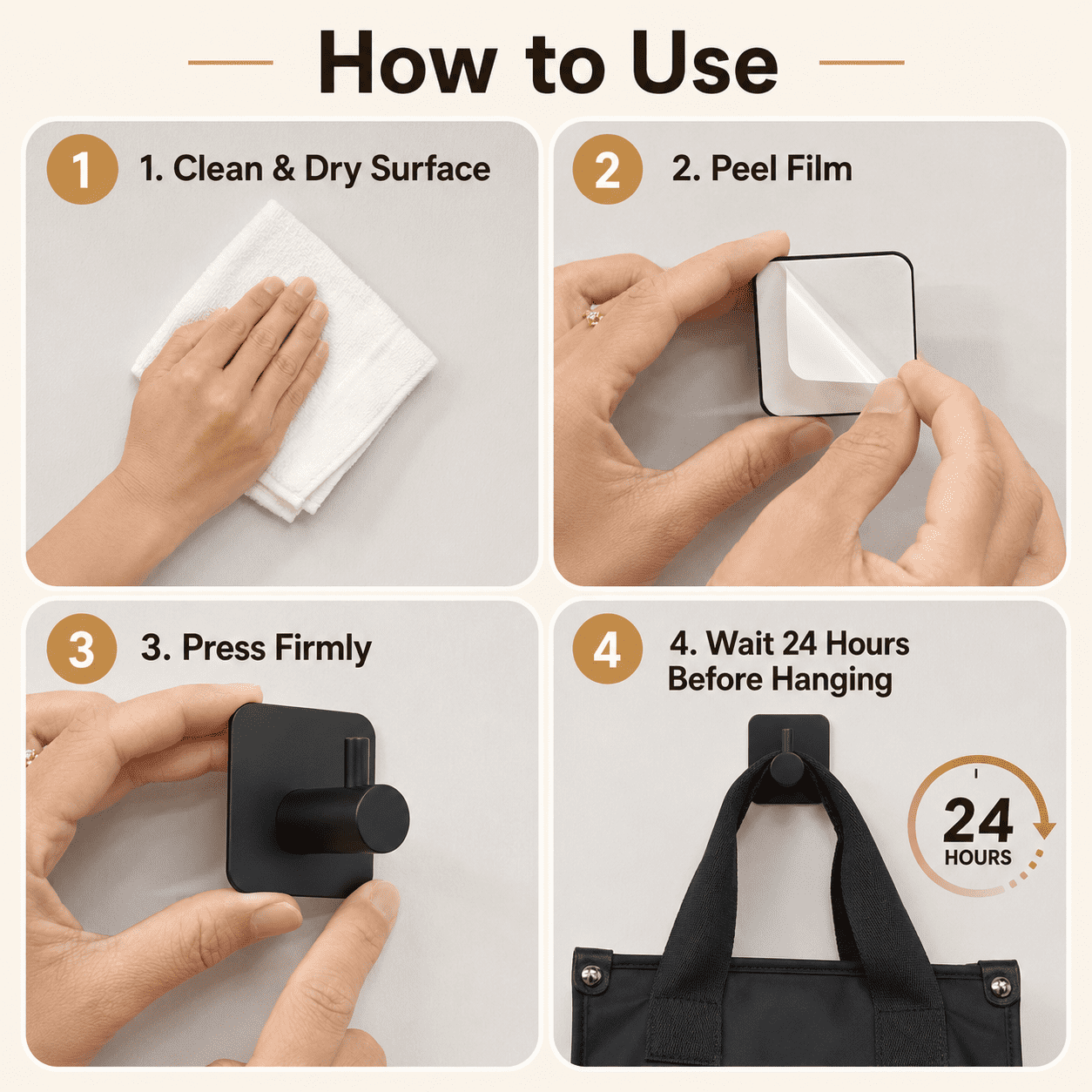 How to Use

1

1. Clean & Dry Surface

2

2. Peel Film

3

3. Press Firmly

4

4. Wait 24 Hours Before Hanging

24
HOURS